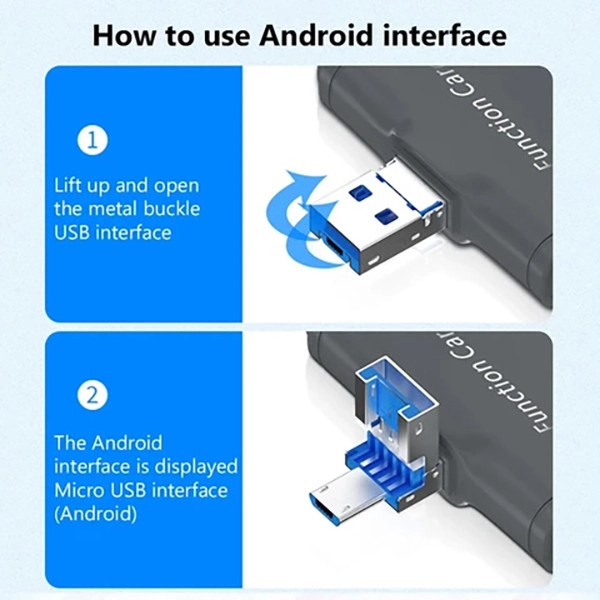 How to use Android interface

1

Lift up and open the metal buckle USB interface

Function Car

2

The Android interface is displayed Micro USB interface (Android)

Function Car