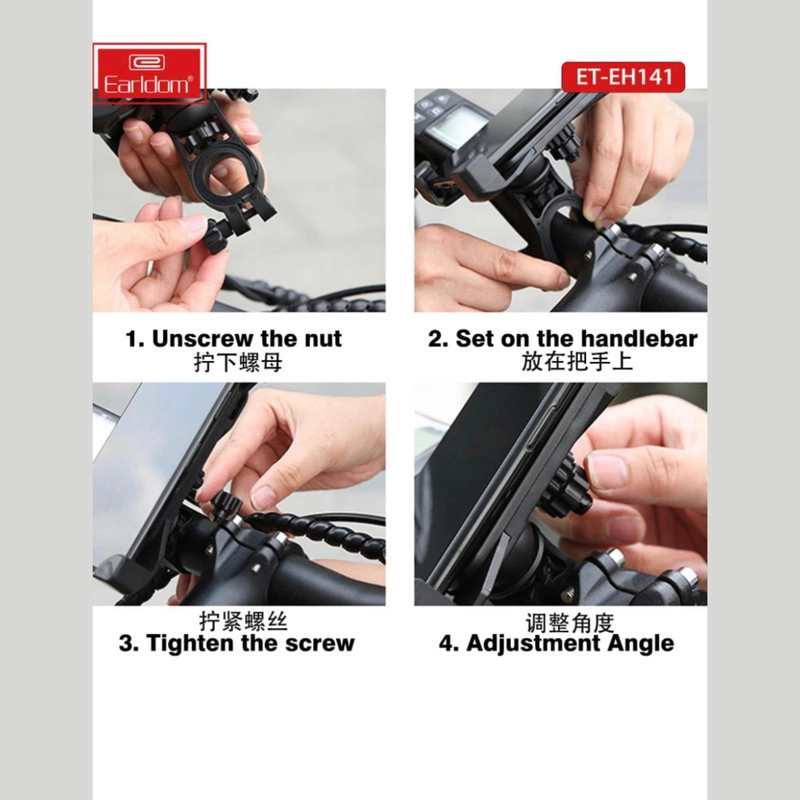 Earldom®

ET-EH141

1. Unscrew the nut
拧下螺母

2. Set on the handlebar
放在把手上

拧紧螺丝
3. Tighten the screw

调整角度
4. Adjustment Angle